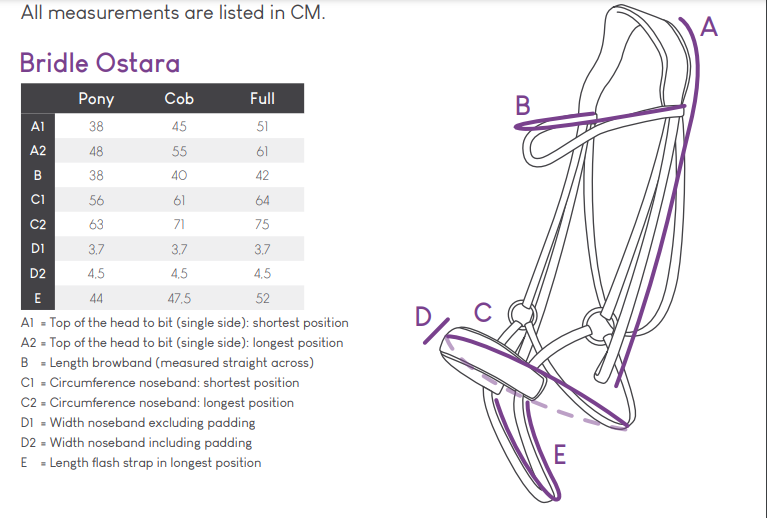 All measurements are listed in CM.

Bridle Ostara

|  | Pony | Cob | Full |
|---|---|---|---|
| A1 | 38 | 45 | 51 |
| A2 | 48 | 55 | 61 |
| B | 38 | 40 | 42 |
| C1 | 56 | 61 | 64 |
| C2 | 63 | 71 | 75 |
| D1 | 3,7 | 3,7 | 3,7 |
| D2 | 4,5 | 4,5 | 4,5 |
| E | 44 | 47,5 | 52 |

A1 = Top of the head to bit (single side): shortest position
A2 = Top of the head to bit (single side): longest position
B = Length browband (measured straight across)
C1 = Circumference noseband: shortest position
C2 = Circumference noseband: longest position
D1 = Width noseband excluding padding
D2 = Width noseband including padding
E = Length flash strap in longest position

A
B
C
D
E